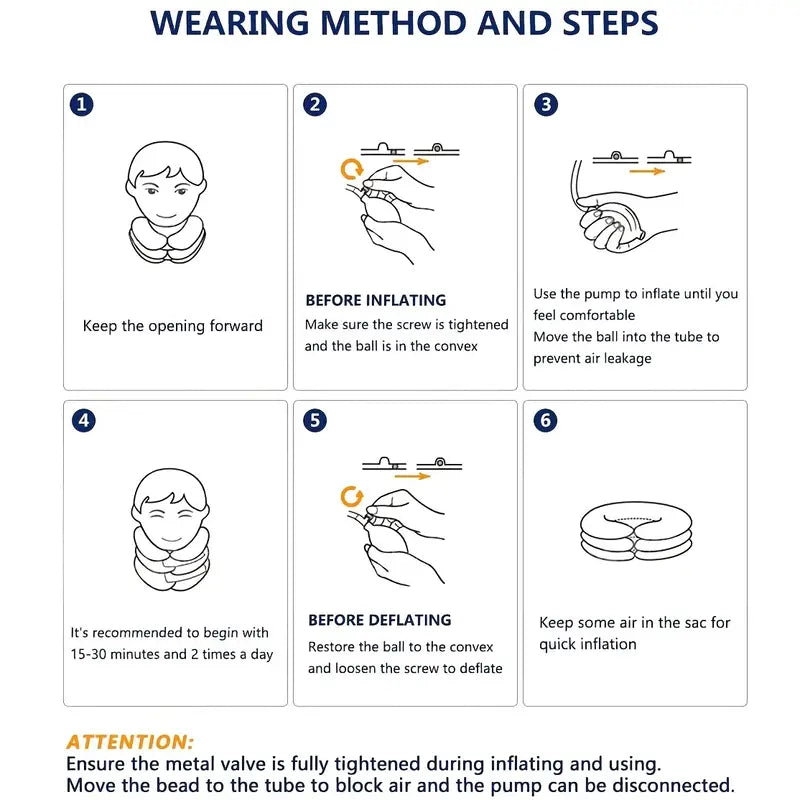 WEARING METHOD AND STEPS

1

Keep the opening forward

2

BEFORE INFLATING
Make sure the screw is tightened and the ball is in the convex

3

Use the pump to inflate until you feel comfortable
Move the ball into the tube to prevent air leakage

4

It's recommended to begin with 15-30 minutes and 2 times a day

5

BEFORE DEFLATING
Restore the ball to the convex and loosen the screw to deflate

6

Keep some air in the sac for quick inflation

ATTENTION:
Ensure the metal valve is fully tightened during inflating and using.
Move the bead to the tube to block air and the pump can be disconnected.