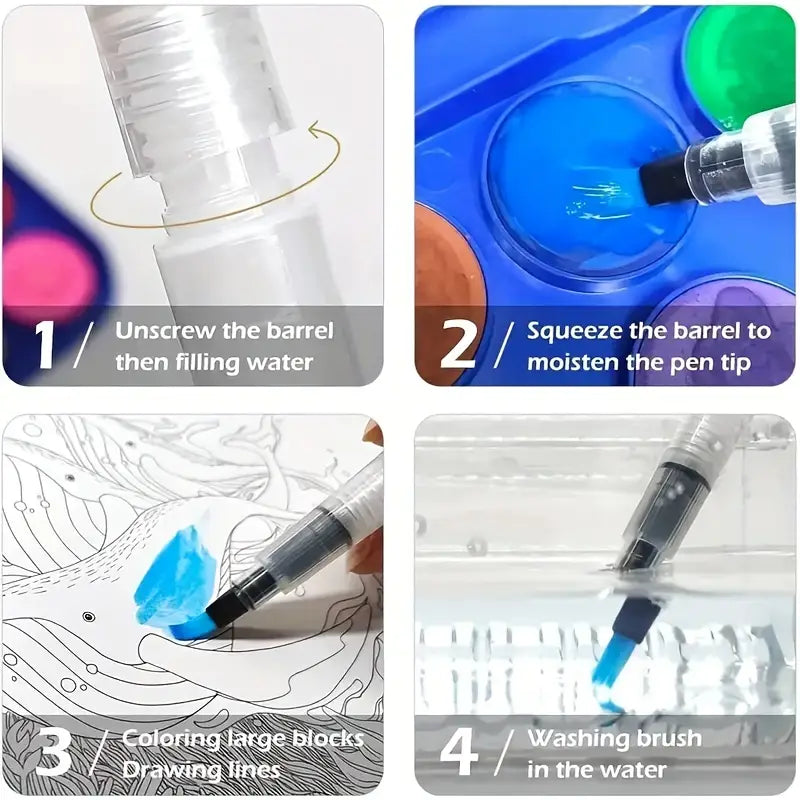 1 / Unscrew the barrel then filling water

2 / Squeeze the barrel to moisten the pen tip

3 / Coloring large blocks Drawing lines

4 / Washing brush in the water