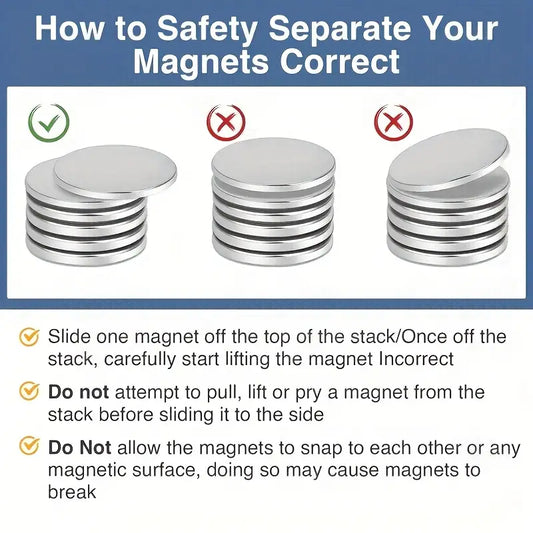 How to Safety Separate Your Magnets Correct

Slide one magnet off the top of the stack/Once off the stack, carefully start lifting the magnet Incorrect

Do not attempt to pull, lift or pry a magnet from the stack before sliding it to the side

Do Not allow the magnets to snap to each other or any magnetic surface, doing so may cause magnets to break